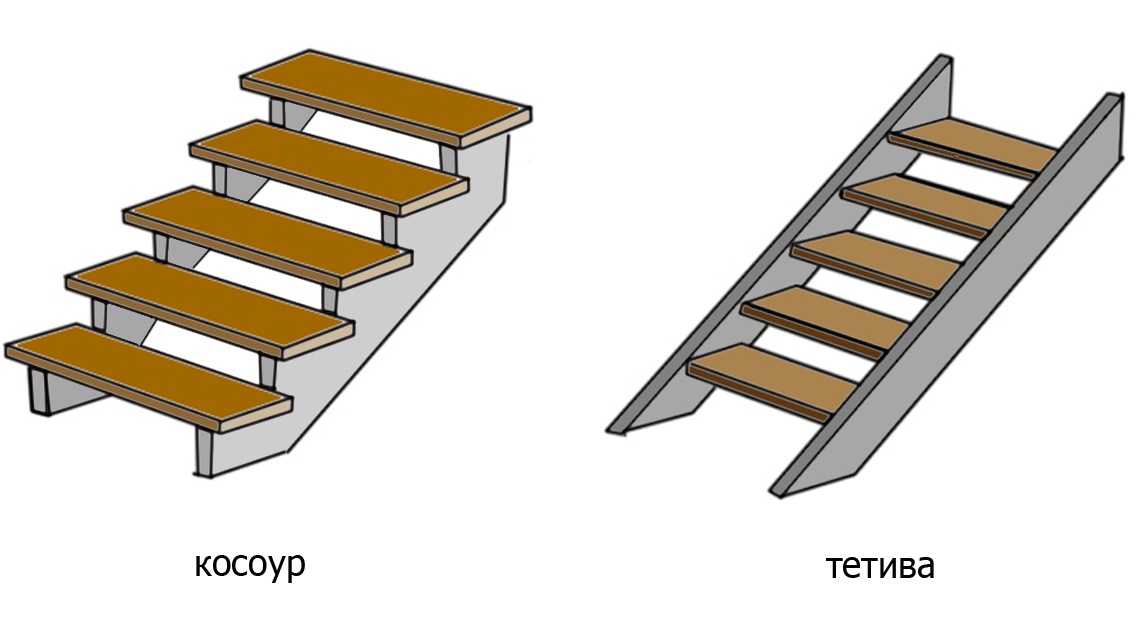 косоур

тетива